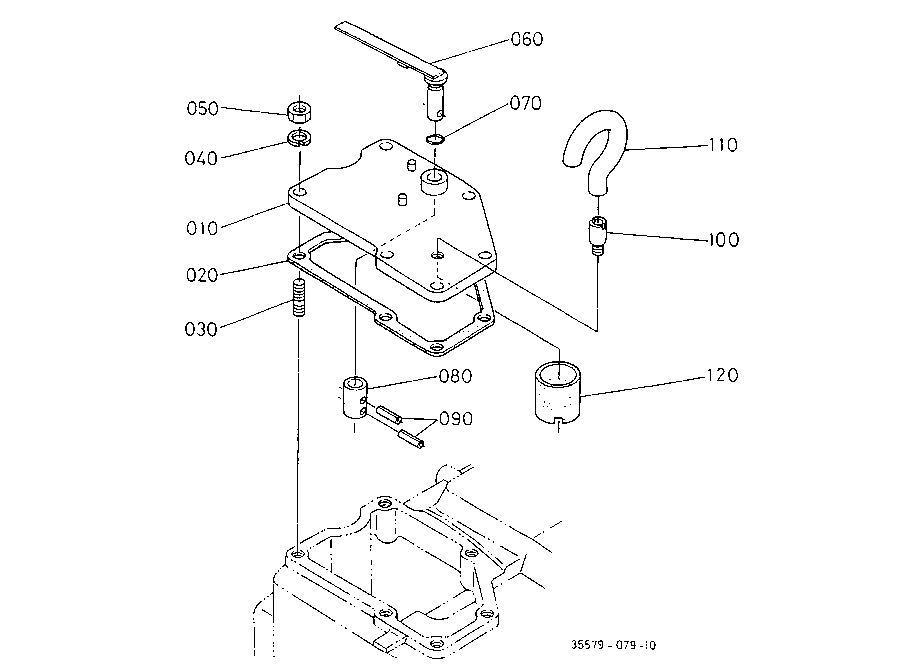 060
050
070
040
110
010
100
020
030
080
120
090
35579 - 079 - 10